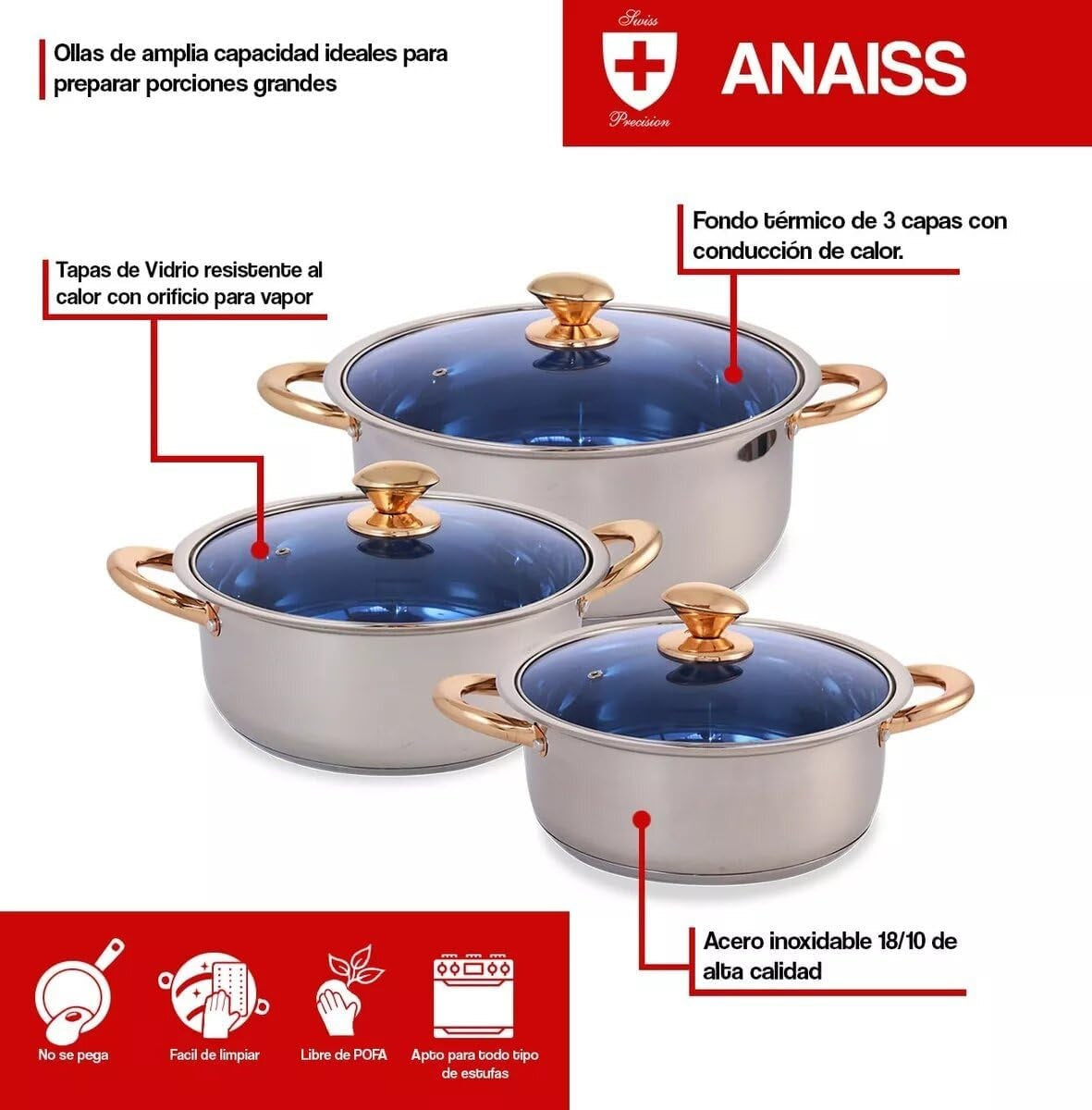 Ollas de amplia capacidad ideales para preparar porciones grandes

Swiss
Precision
ANAISS

Fondo térmico de 3 capas con conducción de calor.

Tapas de Vidrio resistente al calor con orificio para vapor

Acero inoxidable 18/10 de alta calidad

No se pega

Facil de limpiar

Libre de POFA

Apto para todo tipo de estufas